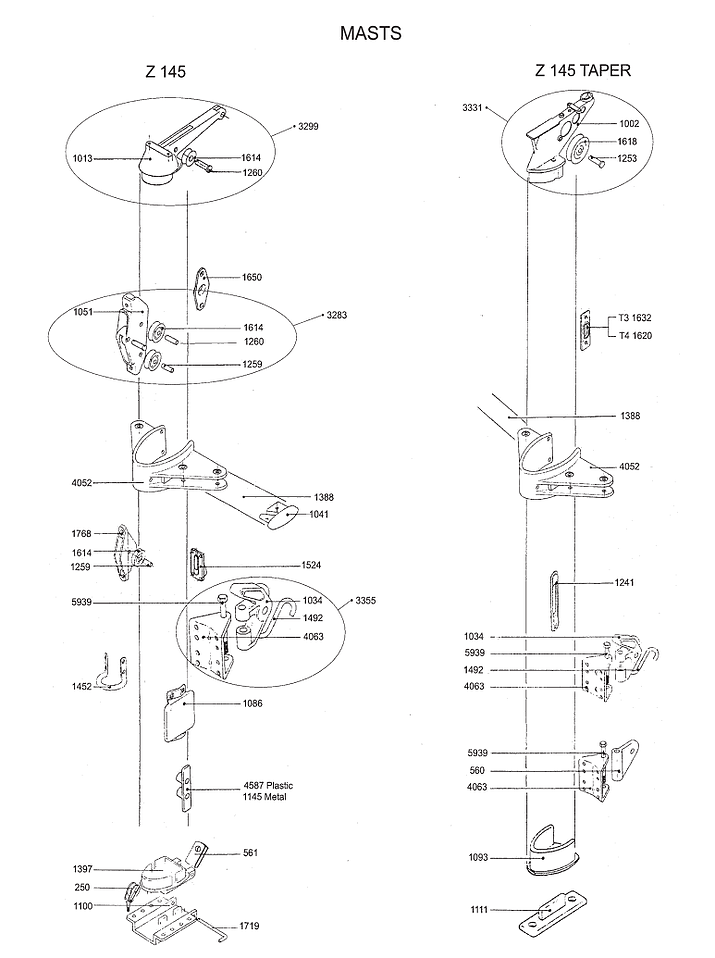 MASTS

Z 145

3299
1013
1614
1260
1650
1051
3283
1614
1260
1259
4052
1388
1041
1768
1614
1259
1524
5939
1034
3355
1492
4063
1452
1086
4587 Plastic
1145 Metal
561
1397
250
1100
1719

Z 145 TAPER

3331
1002
1618
1253
T3 1632
T4 1620
1388
4052
1241
1034
5939
1492
4063
5939
560
4063
1093
1111